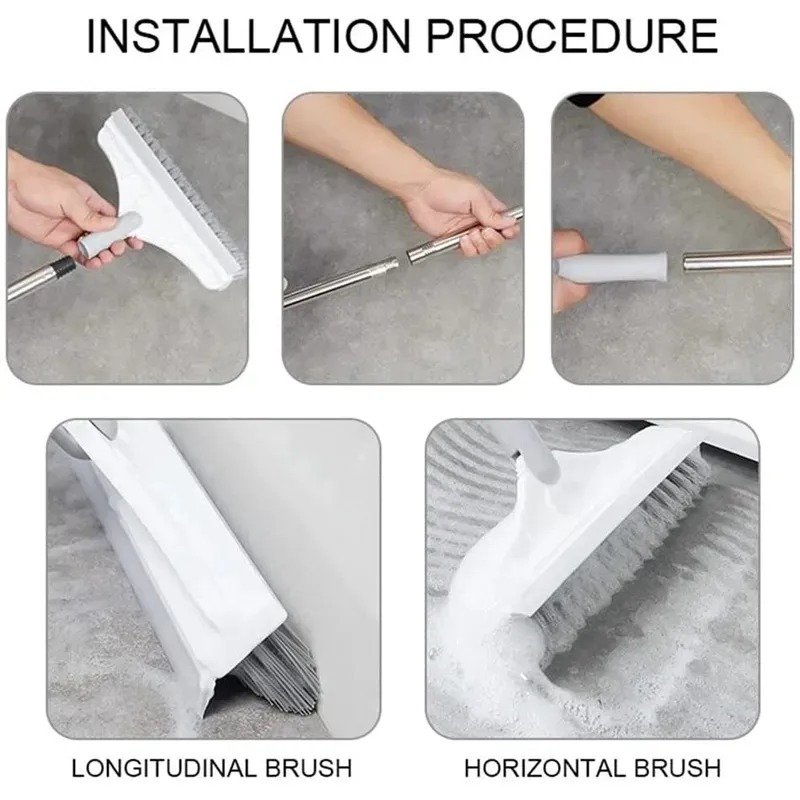 INSTALLATION PROCEDURE

LONGITUDINAL BRUSH

HORIZONTAL BRUSH